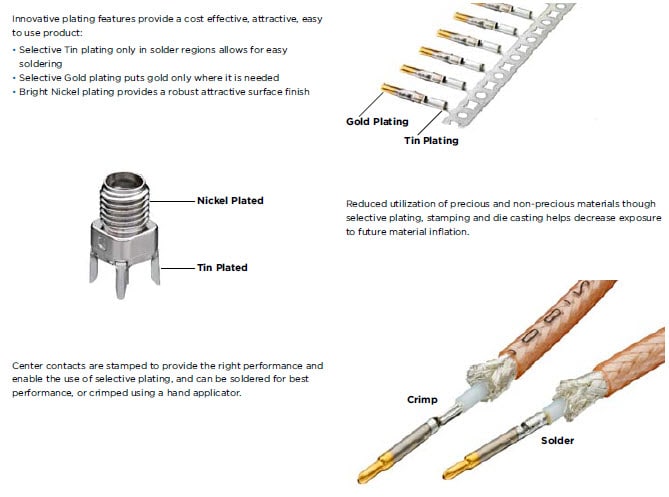 Innovative plating features provide a cost effective, attractive, easy to use product:

• Selective Tin plating only in solder regions allows for easy soldering
• Selective Gold plating puts gold only where it is needed
• Bright Nickel plating provides a robust attractive surface finish

Gold Plating
Tin Plating

Nickel Plated
Tin Plated

Reduced utilization of precious and non-precious materials though selective plating, stamping and die casting helps decrease exposure to future material inflation.

Center contacts are stamped to provide the right performance and enable the use of selective plating, and can be soldered for best performance, or crimped using a hand applicator.

Crimp
Solder