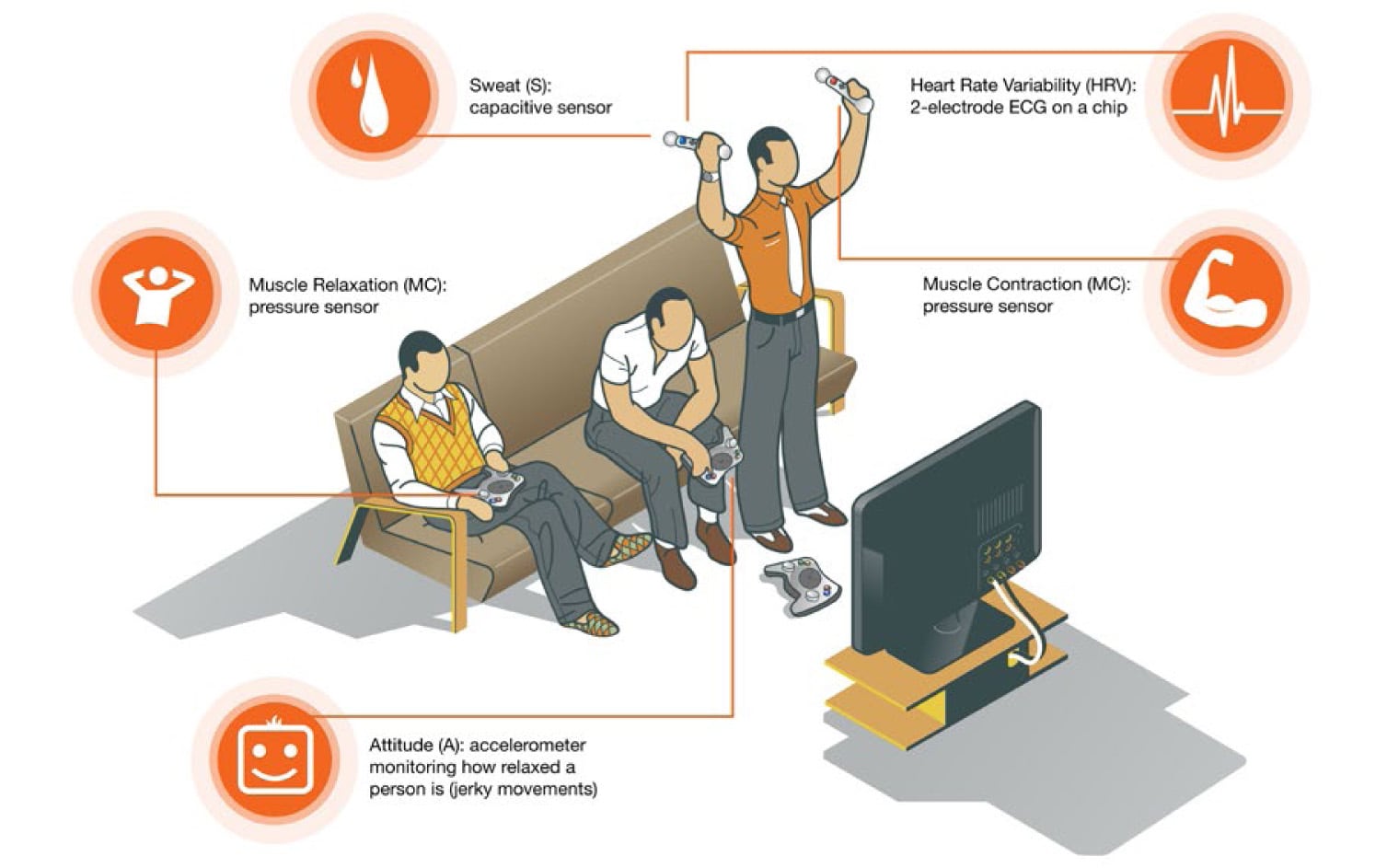 Sweat (S):
capacitive sensor

Heart Rate Variability (HRV):
2-electrode ECG on a chip

Muscle Relaxation (MC):
pressure sensor

Muscle Contraction (MC):
pressure sensor

Attitude (A): accelerometer monitoring how relaxed a person is (jerky movements)